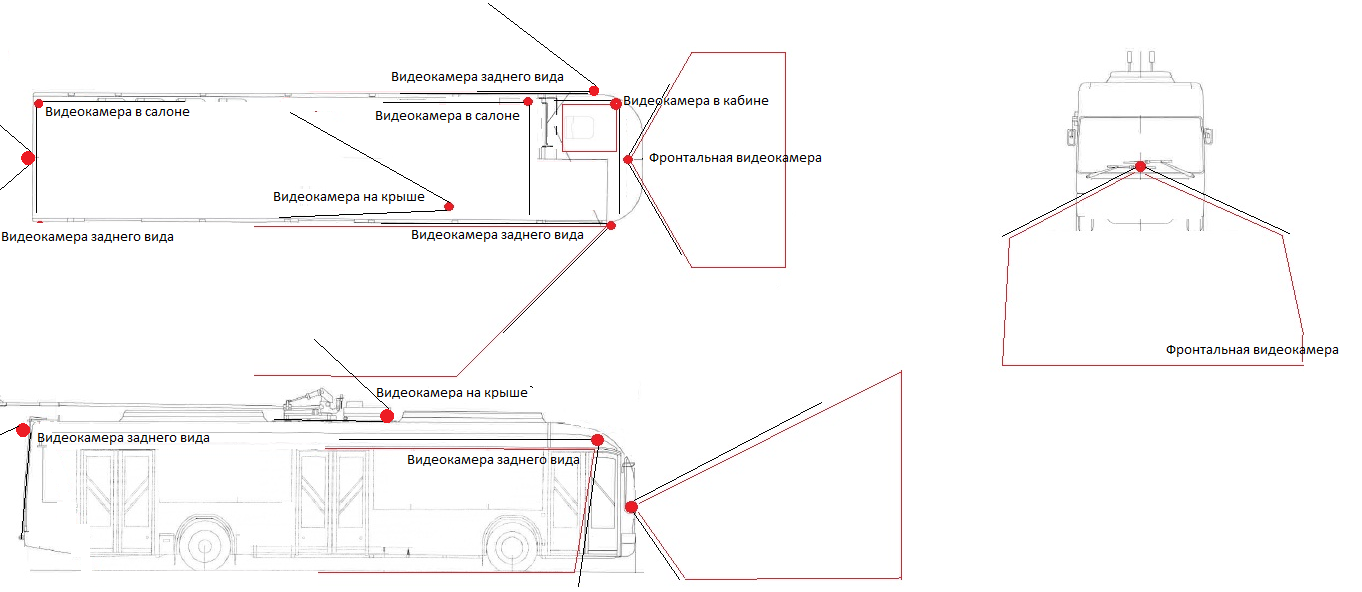 Видеокамера заднего вида
Видеокамера в салоне
Видеокамера в салоне
Видеокамера в кабине
Фронтальная видеокамера
Видеокамера на крыше
Видеокамера заднего вида
Видеокамера заднего вида

Фронтальная видеокамера

Видеокамера на крыше`
Видеокамера заднего вида
Видеокамера заднего вида