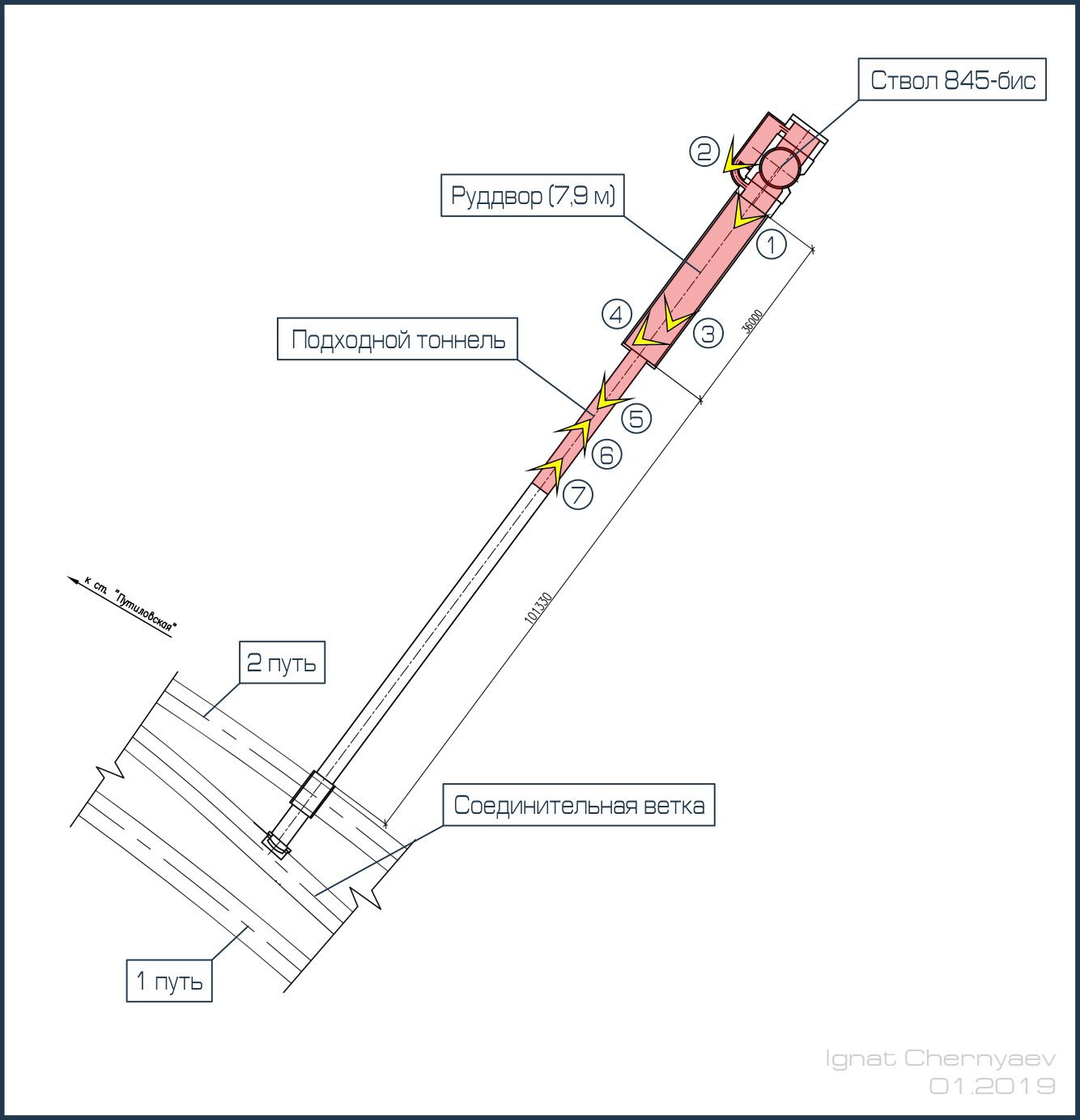 Ствол 845-бис

2

Руддвор (7,9 м)

1

4

3

36000

Подходной тоннель

5

6

7

101330

к ст. "Путиловская"

2 путь

Соединительная ветка

1 путь

Ignat Chernyaev
01.2019