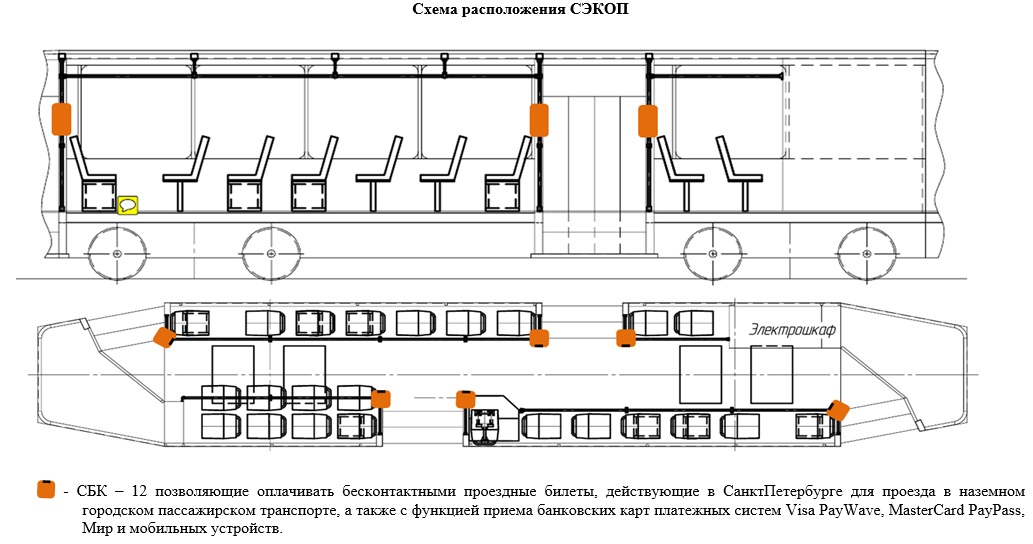 Схема расположения СЭКОП

Электрошкаф

- СБК – 12 позволяющие оплачивать бесконтактными проездные билеты, действующие в СанктПетербурге для проезда в наземном городском пассажирском транспорте, а также с функцией приема банковских карт платежных систем Visa PayWave, MasterCard PayPass, Мир и мобильных устройств.