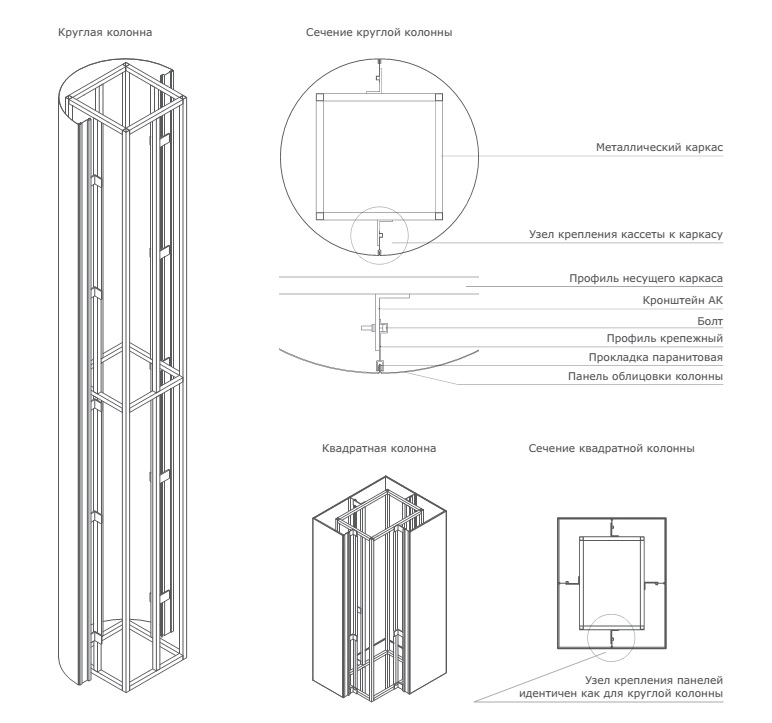 Круглая колонна

Сечение круглой колонны

Металлический каркас

Узел крепления кассеты к каркасу

Профиль несущего каркаса

Кронштейн АК

Болт

Профиль крепежный

Прокладка паранитовая

Панель облицовки колонны

Квадратная колонна

Сечение квадратной колонны

Узел крепления панелей идентичен как для круглой колонны